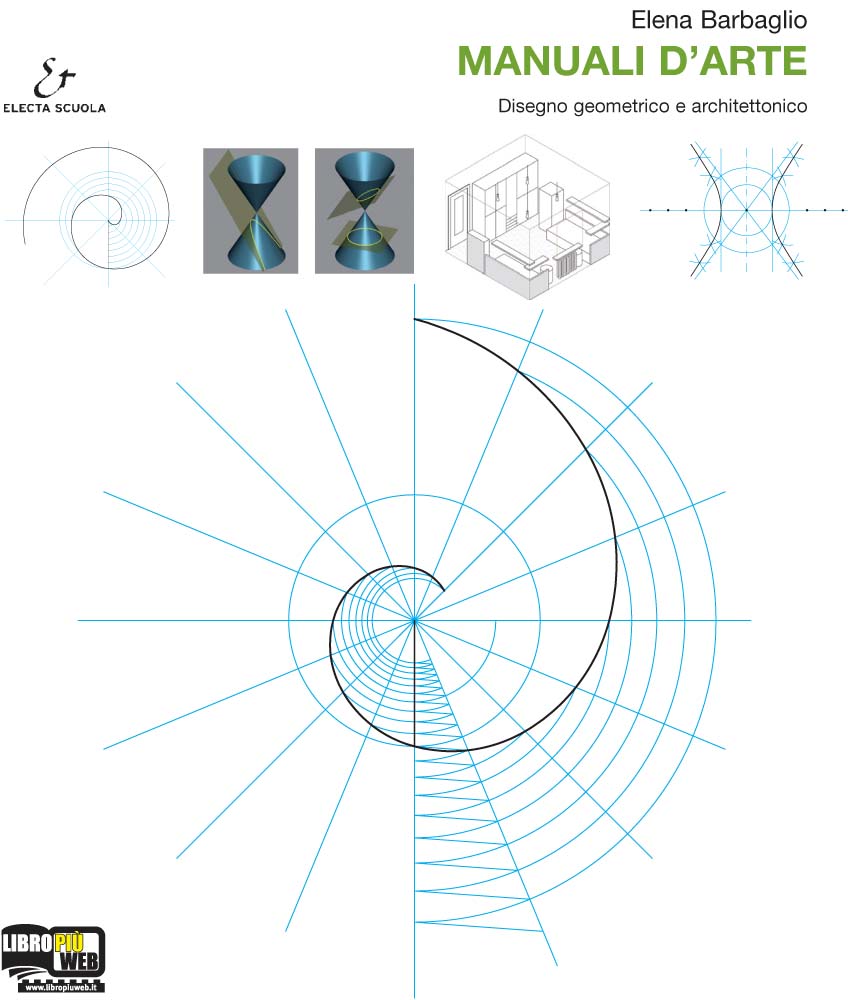 Elena Barbaglio
MANUALI D'ARTE
Disegno geometrico e architettonico

ELECTA SCUOLA

LIBRO PIÙ WEB
www.libropiuweb.it